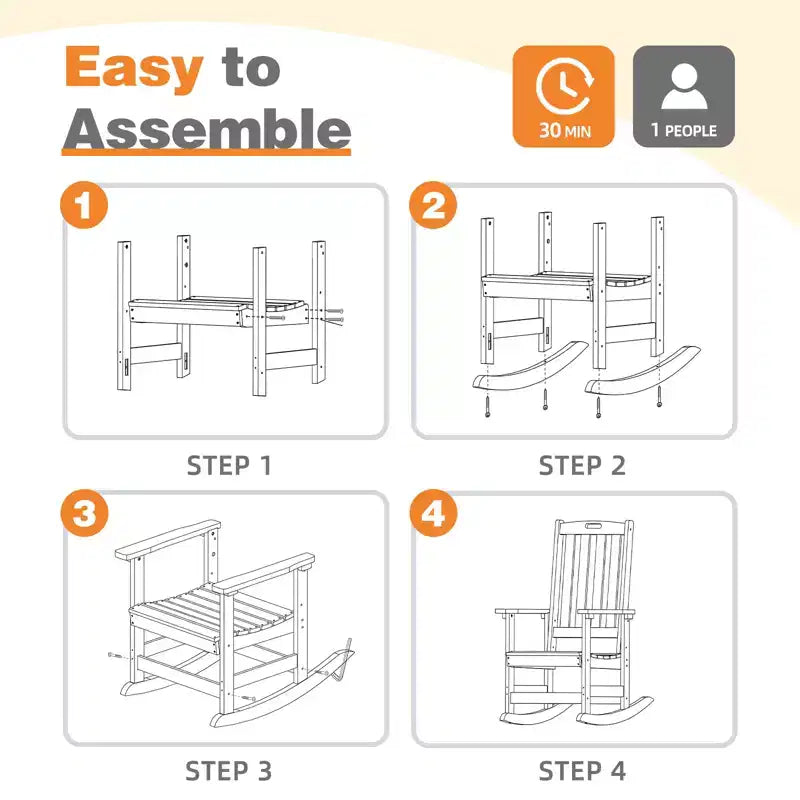 Easy to Assemble

30 MIN

1 PEOPLE

1

STEP 1

2

STEP 2

3

STEP 3

4

STEP 4