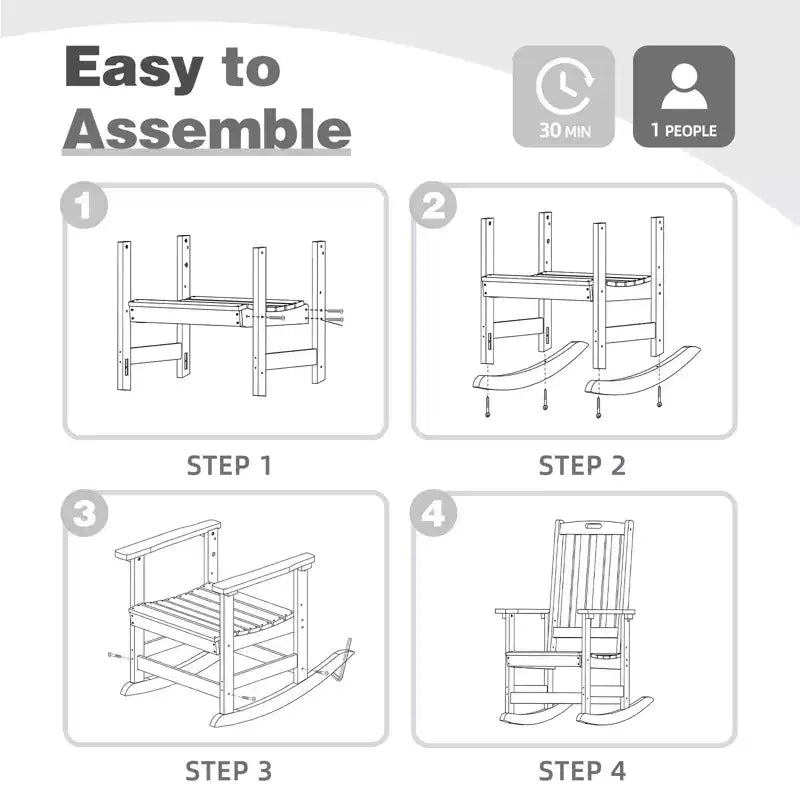 Easy to Assemble

30 MIN

1 PEOPLE

1

STEP 1

2

STEP 2

3

STEP 3

4

STEP 4