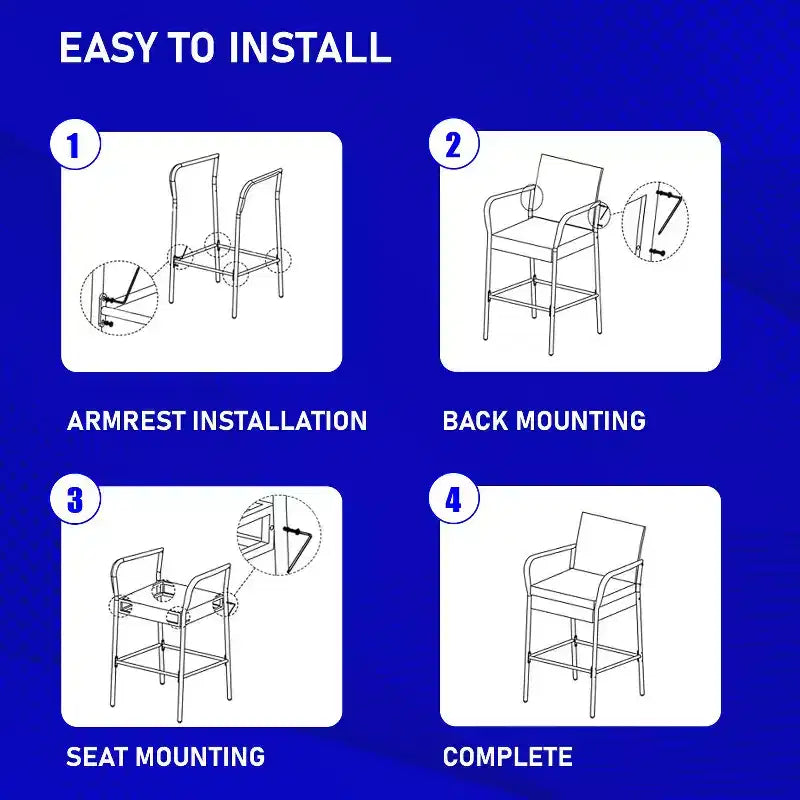 EASY TO INSTALL

1

ARMREST INSTALLATION

2

BACK MOUNTING

3

SEAT MOUNTING

4

COMPLETE